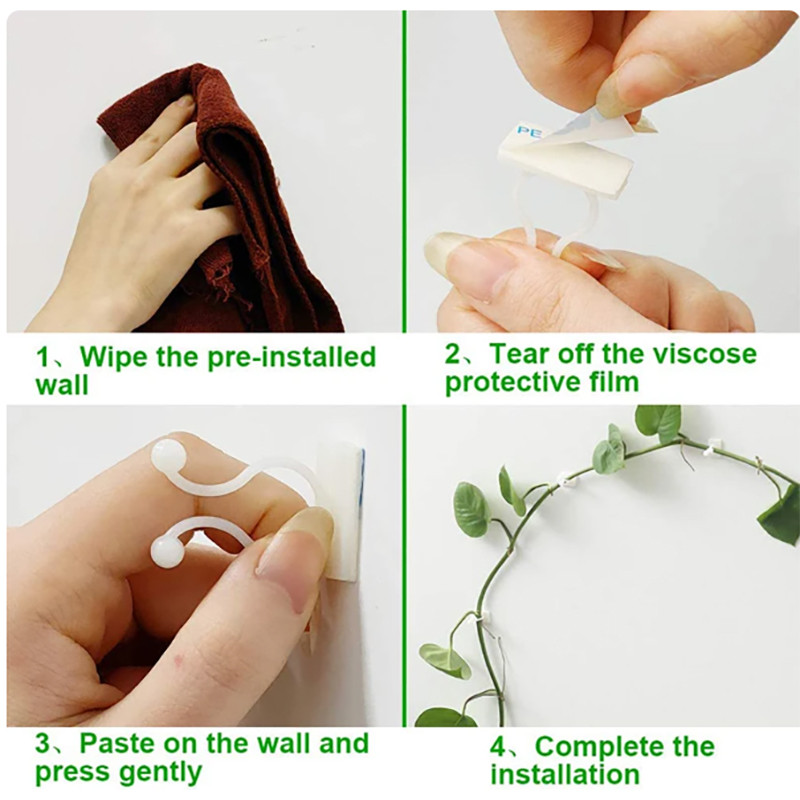 1、Wipe the pre-installed wall

2、Tear off the viscose protective film

3、Paste on the wall and press gently

4、Complete the installation