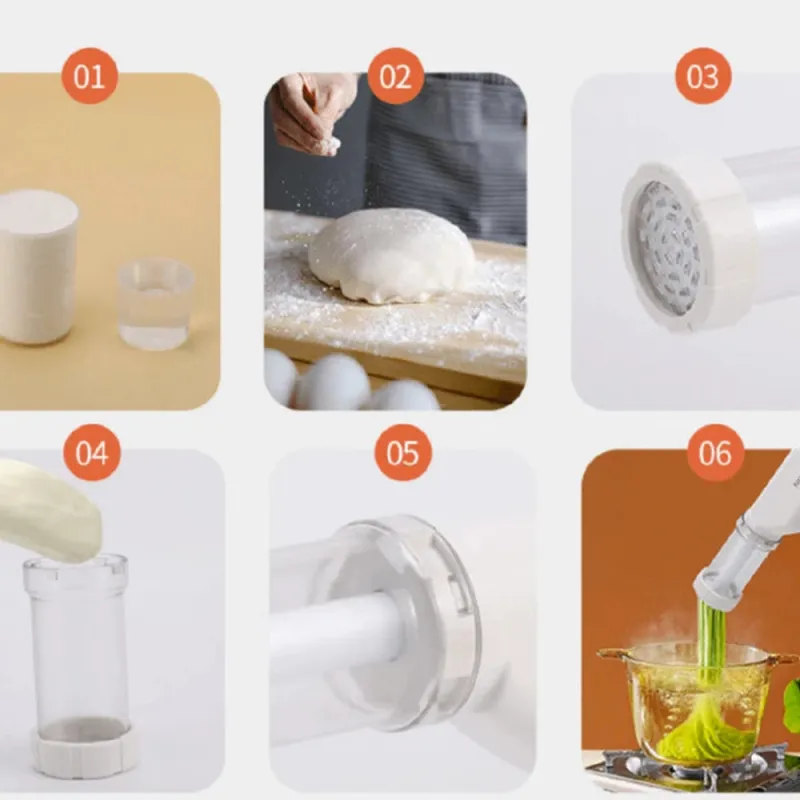 01

02

03

04

05

06