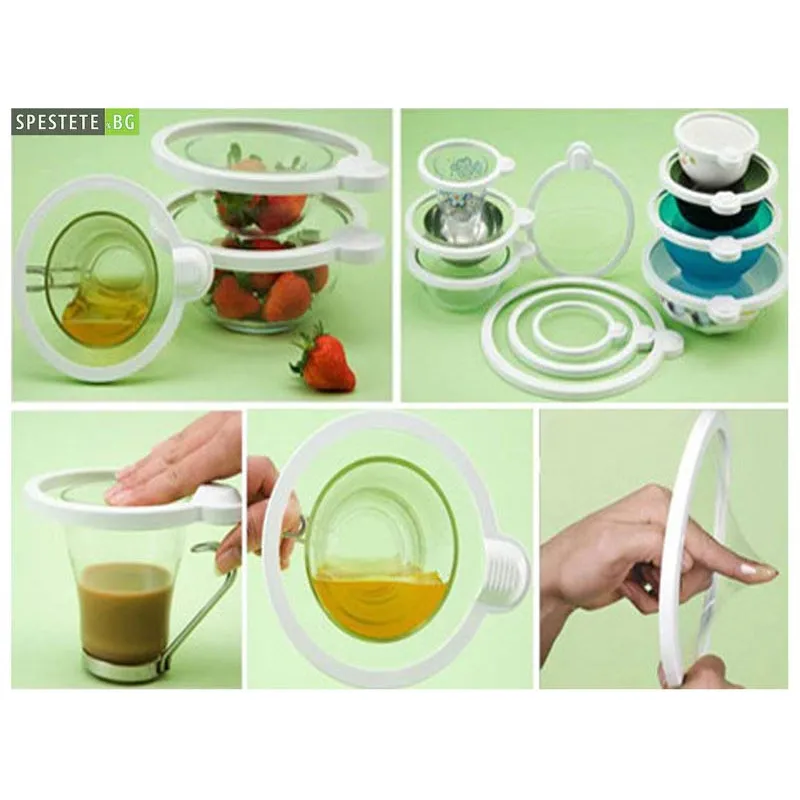 SPESTETE.BG